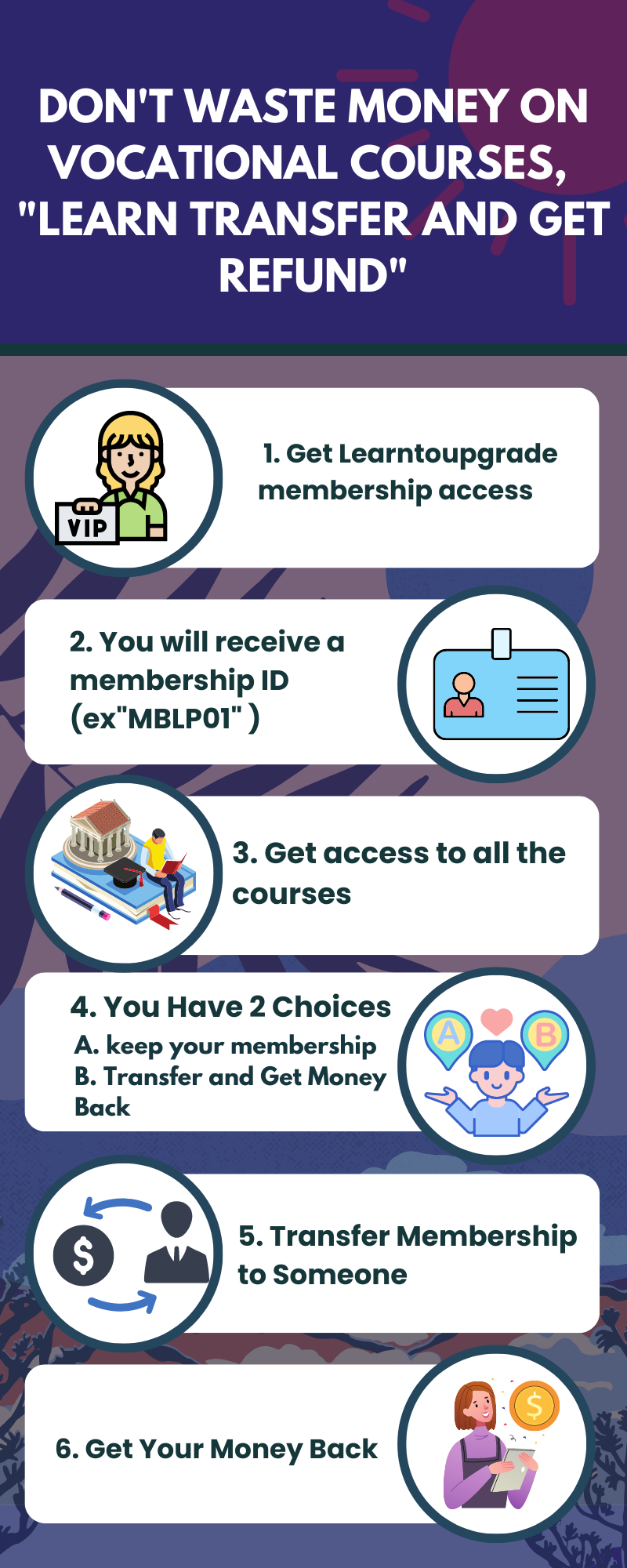 DON'T WASTE MONEY ON VOCATIONAL COURSES, "LEARN TRANSFER AND GET REFUND"

VIP

1. Get Learntoupgrade membership access

2. You will receive a membership ID (ex"MBLP01" )

3. Get access to all the courses

4. You Have 2 Choices
A. keep your membership
B. Transfer and Get Money Back

A B

5. Transfer Membership to Someone

$

6. Get Your Money Back

$